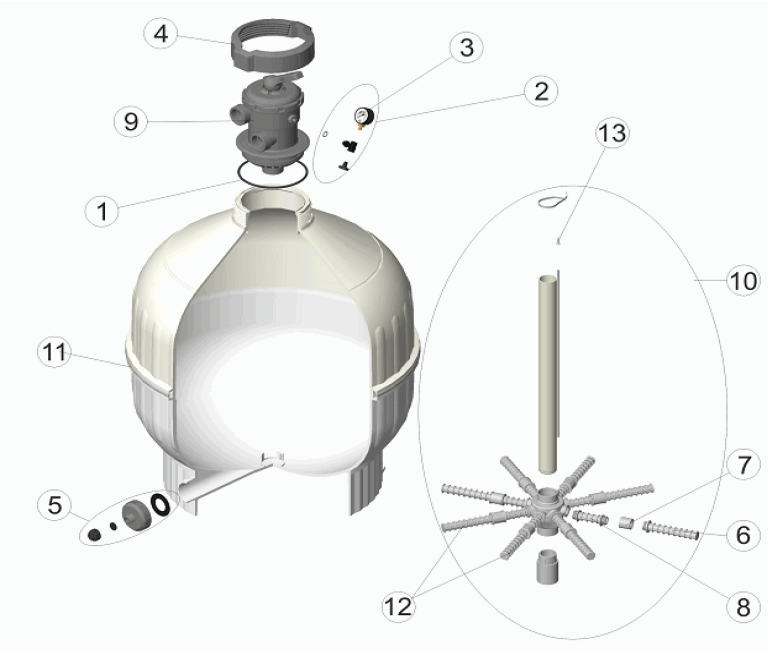 4
3
2
9
13
1
10
11
7
5
6
12
8